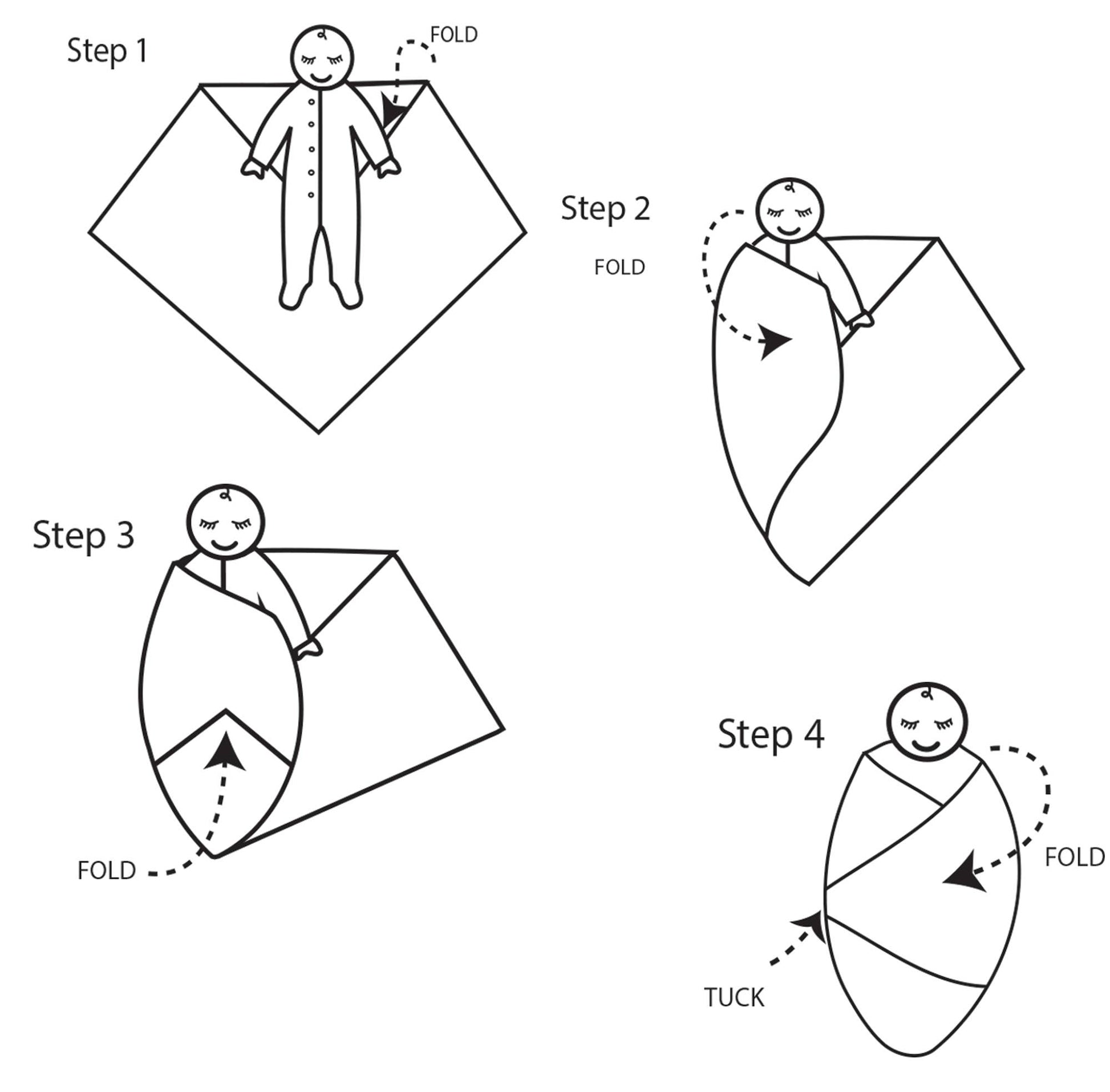 Step 1

FOLD

Step 2

FOLD

Step 3

FOLD

Step 4

FOLD

TUCK