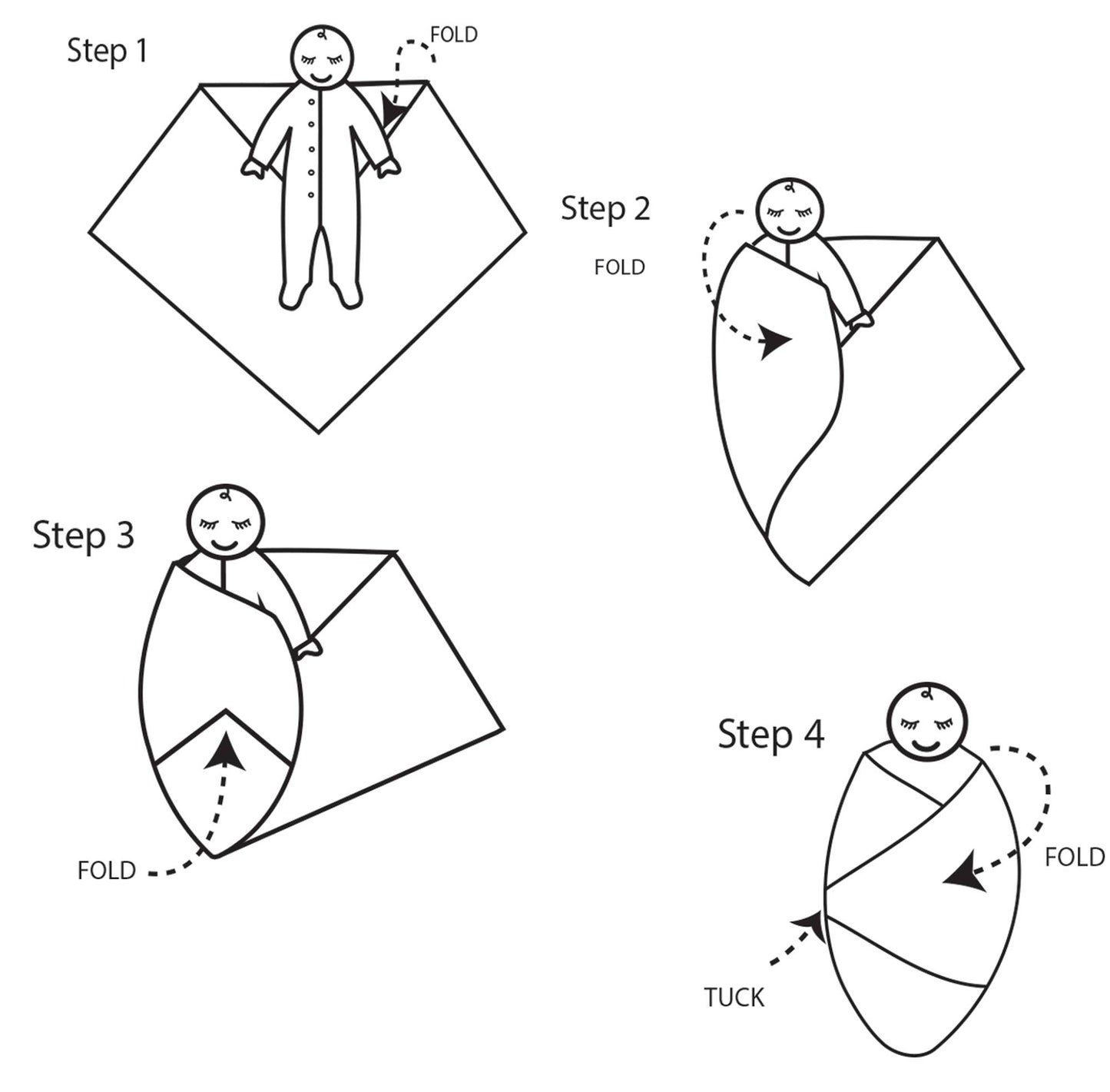 Step 1

FOLD

Step 2

FOLD

Step 3

FOLD

Step 4

FOLD

TUCK